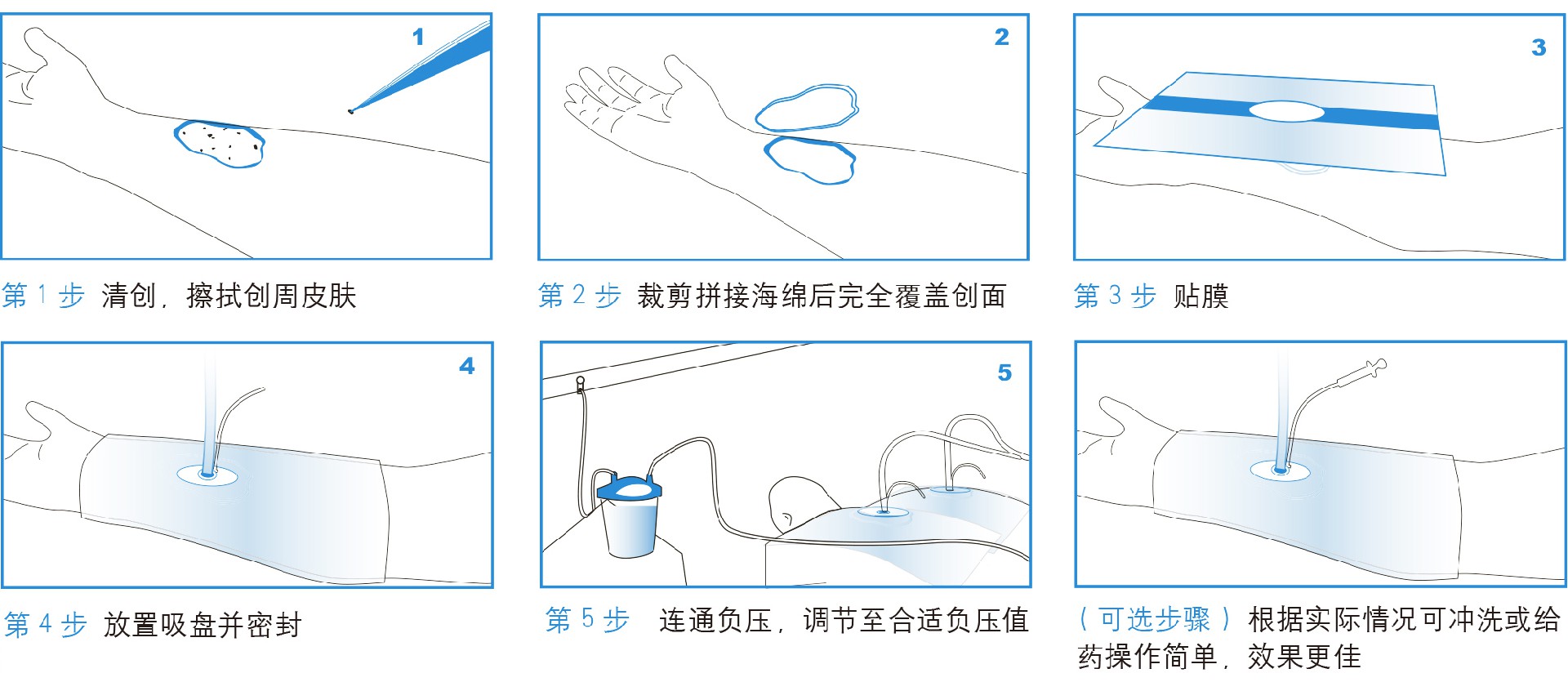 1

第 1 步 清创，擦拭创周皮肤

2

第 2 步 裁剪拼接海绵后完全覆盖创面

3

第 3 步 贴膜

4

第 4 步 放置吸盘并密封

5

第 5 步 连通负压，调节至合适负压值

（可选步骤）根据实际情况可冲洗或给药操作简单，效果更佳