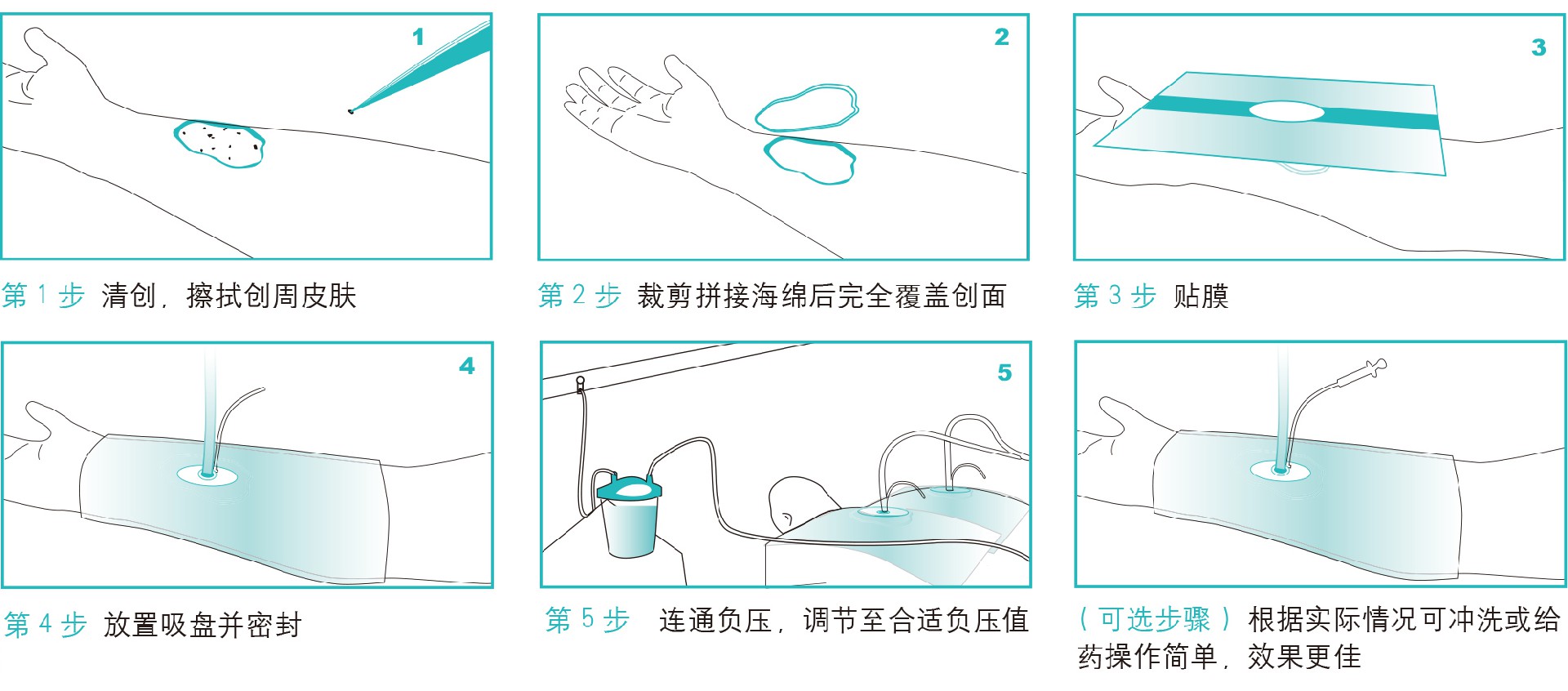 1

第 1 步 清创，擦拭创周皮肤

2

第 2 步 裁剪拼接海绵后完全覆盖创面

3

第 3 步 贴膜

4

第 4 步 放置吸盘并密封

5

第 5 步 连通负压，调节至合适负压值

（可选步骤）根据实际情况可冲洗或给药操作简单，效果更佳